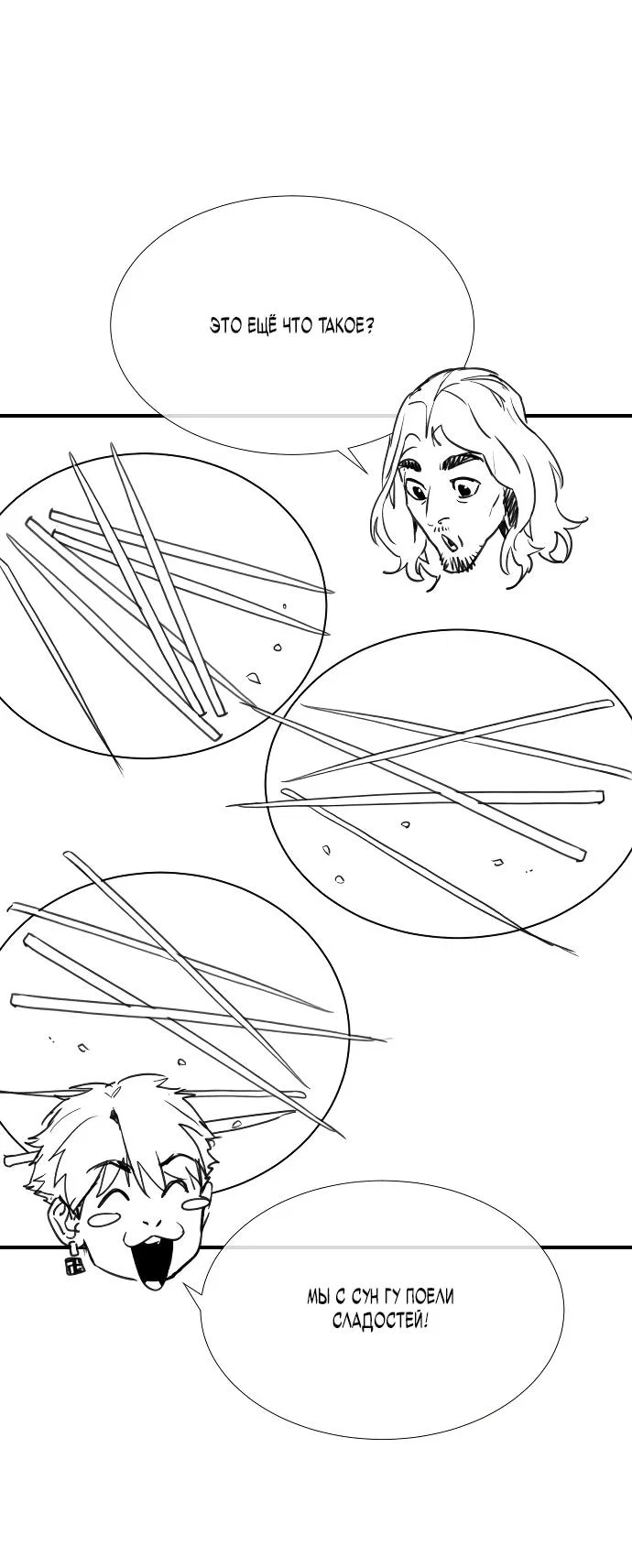 ЭТО ЕЩЁ ЧТО ТАКОЕ?

МЫ С СУН ГУ ПОЕЛИ СЛАДОСТЕЙ!