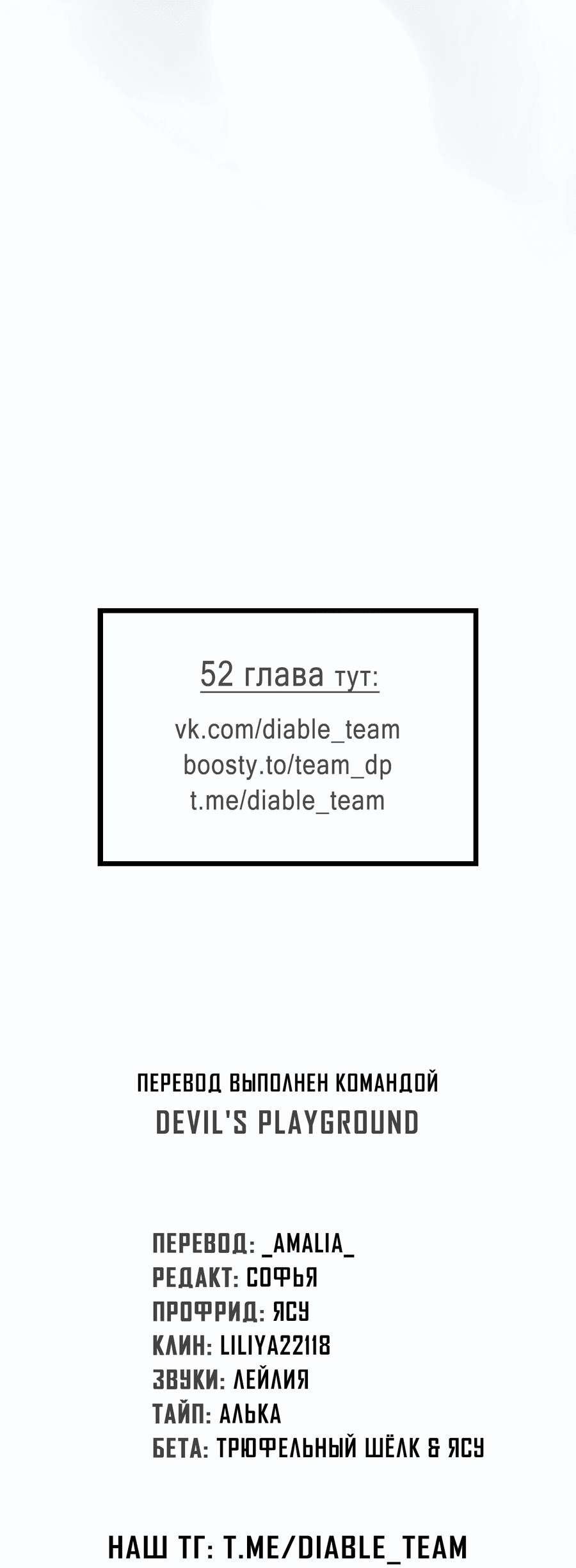 52 глава тут:

vk.com/diable_team
boosty.to/team_dp
t.me/diable_team

ПЕРЕВОД ВЫПОЛНЕН КОМАНДОЙ
DEVIL'S PLAYGROUND

ПЕРЕВОД: _AMALIA_
РЕДАКТ: СОФЬЯ
ПРОФРИД: ЯСУ
КЛИН: LILIYA22118
ЗВУКИ: ЛЕЙЛИЯ
ТАЙП: АЛЬКА
БЕТА: ТРЮФЕЛЬНЫЙ ШЁЛК & ЯСУ

НАШ ТГ: T.ME/DIABLE_TEAM