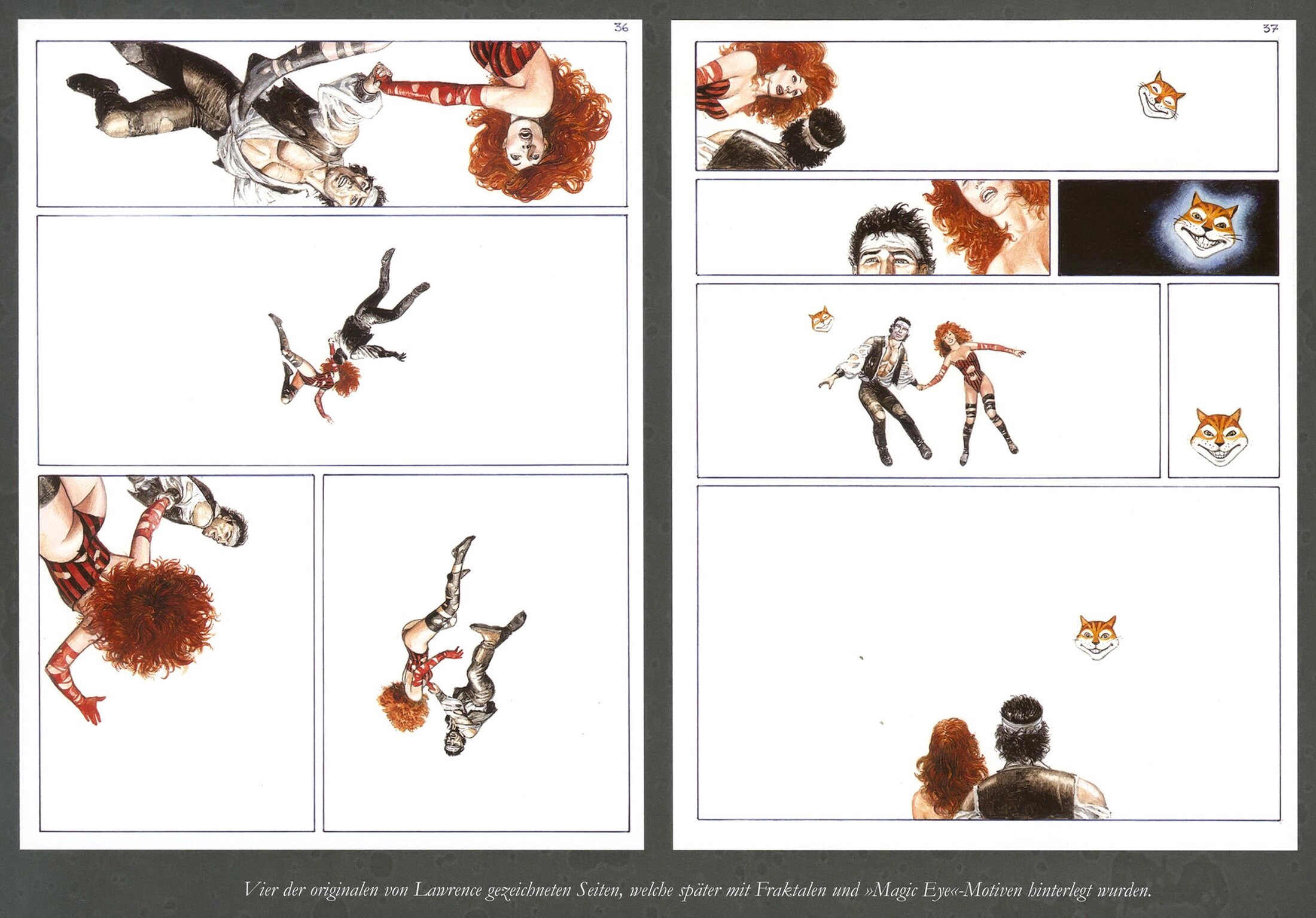 36

37

Vier der originalen von Lawrence gezeichneten Seiten, welche später mit Fraktalen und »Magic Eye«-Motiven hinterlegt wurden.