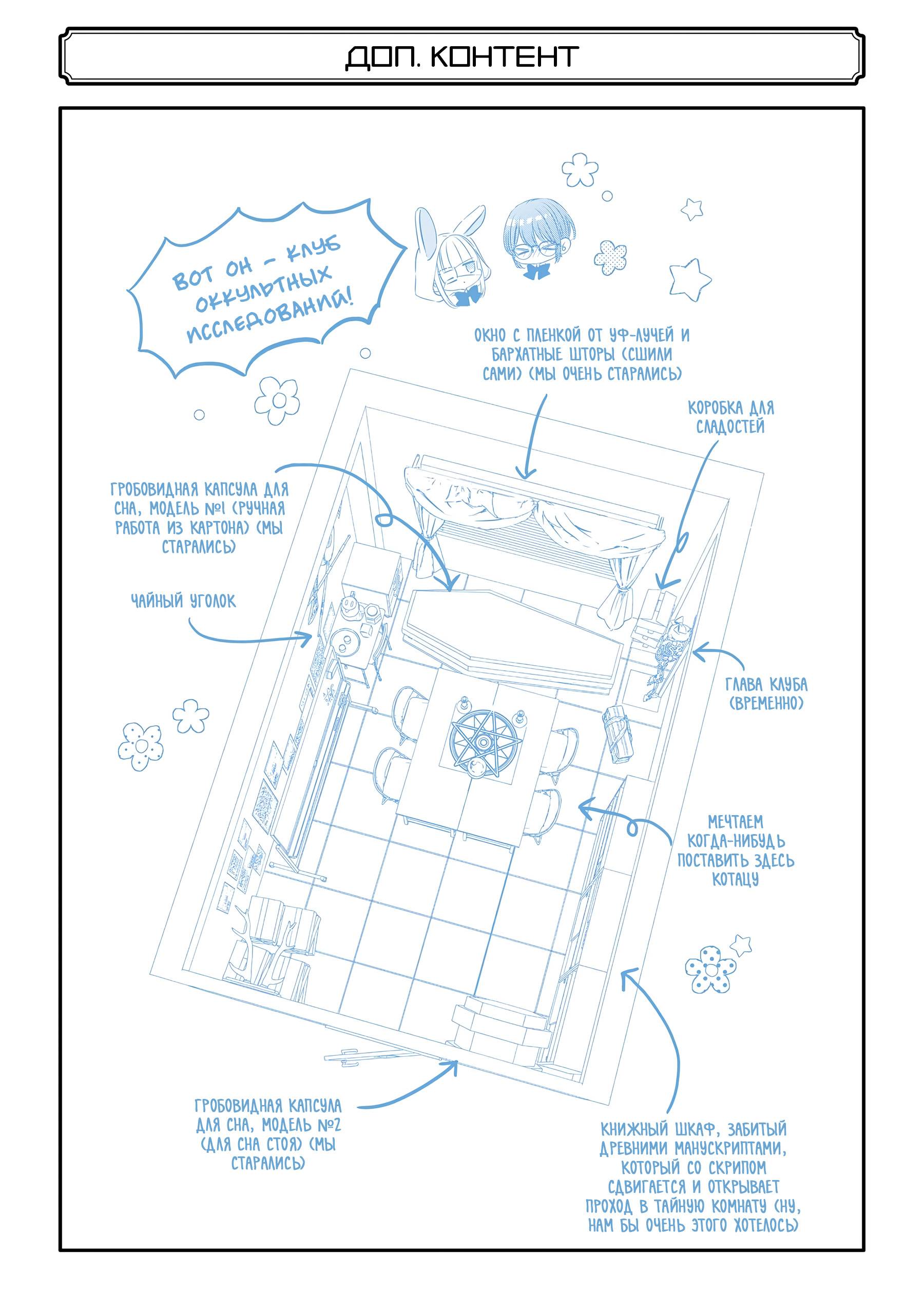 ДОП. КОНТЕНТ

ВОТ ОН – КЛУБ ОККУЛЬТНЫХ ИССЛЕДОВАНИЙ!

ОКНО С ПЛЕНКОЙ ОТ УФ-ЛУЧЕЙ И БАРХАТНЫЕ ШТОРЫ (СШИЛИ САМИ) (МЫ ОЧЕНЬ СТАРАЛИСЬ)

КОРОБКА ДЛЯ СЛАДОСТЕЙ

ГРОБОВИДНАЯ КАПСУЛА ДЛЯ СНА, МОДЕЛЬ №1 (РУЧНАЯ РАБОТА ИЗ КАРТОНА) (МЫ СТАРАЛИСЬ)

ЧАЙНЫЙ УГОЛОК

ГЛАВА КЛУБА (ВРЕМЕННО)

МЕЧТАЕМ КОГДА-НИБУДЬ ПОСТАВИТЬ ЗДЕСЬ КОТАЦУ

ГРОБОВИДНАЯ КАПСУЛА ДЛЯ СНА, МОДЕЛЬ №2 (ДЛЯ СНА СТОЯ) (МЫ СТАРАЛИСЬ)

КНИЖНЫЙ ШКАФ, ЗАБИТЫЙ ДРЕВНИМИ МАНУСКРИПТАМИ, КОТОРЫЙ СО СКРИПОМ СДВИГАЕТСЯ И ОТКРЫВАЕТ ПРОХОД В ТАЙНУЮ КОМНАТУ (НУ, НАМ БЫ ОЧЕНЬ ЭТОГО ХОТЕЛОСЬ)