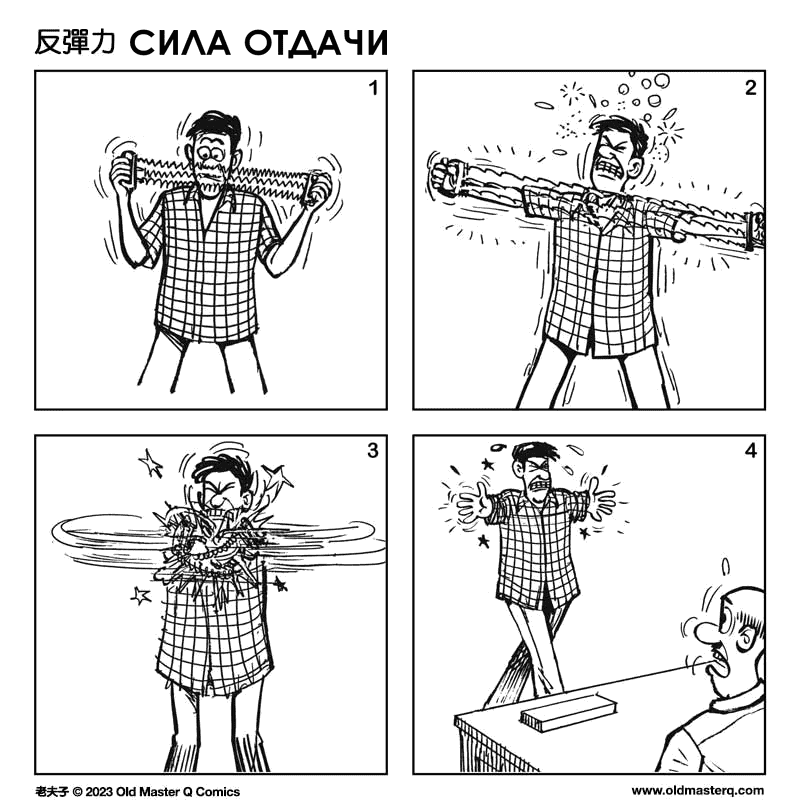 反彈力 СИЛА ОТДАЧИ

1

2

3

4

老夫子 © 2023 Old Master Q Comics

www.oldmasterq.com