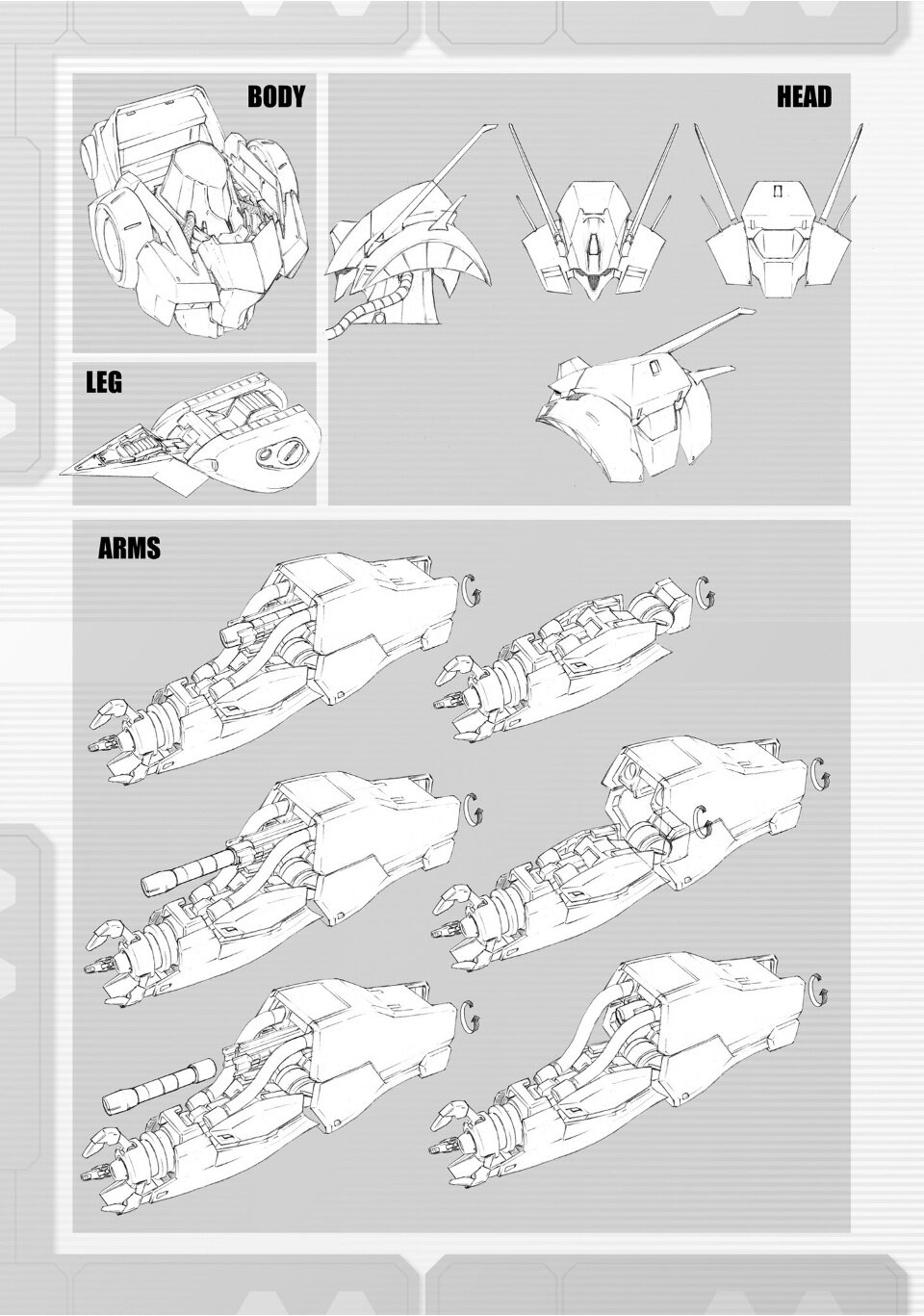 BODY

HEAD

LEG

ARMS