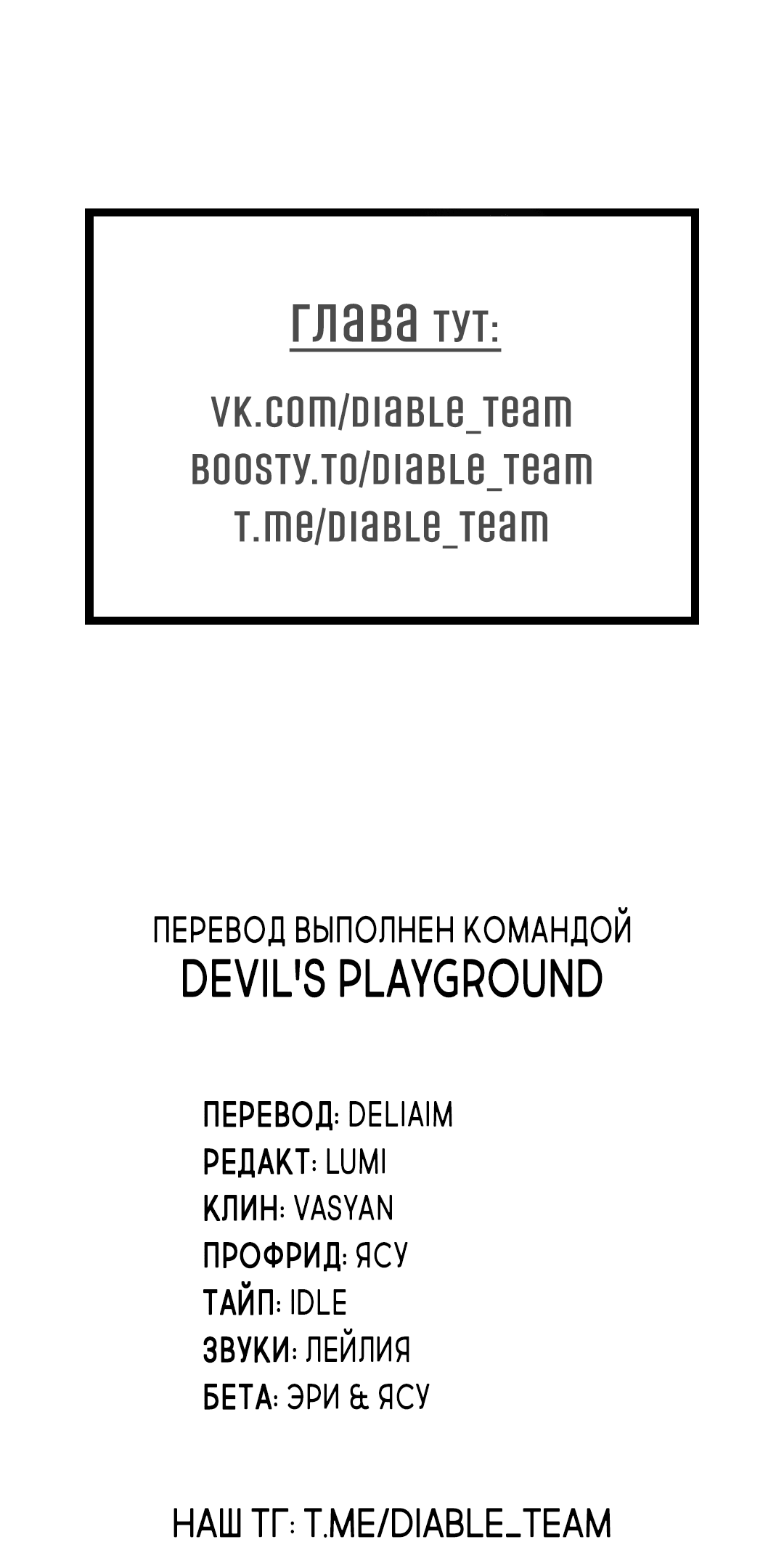 глава тут:

vk.com/diable_team
boosty.to/diable_team
t.me/diable_team

ПЕРЕВОД ВЫПОЛНЕН КОМАНДОЙ
DEVIL'S PLAYGROUND

ПЕРЕВОД: DELIAIM
РЕДАКТ: LUMI
КЛИН: VASYAN
ПРОФРИД: ЯСУ
ТАЙП: IDLE
ЗВУКИ: ЛЕЙЛИЯ
БЕТА: ЭРИ & ЯСУ

НАШ ТГ: T.ME/DIABLE_TEAM