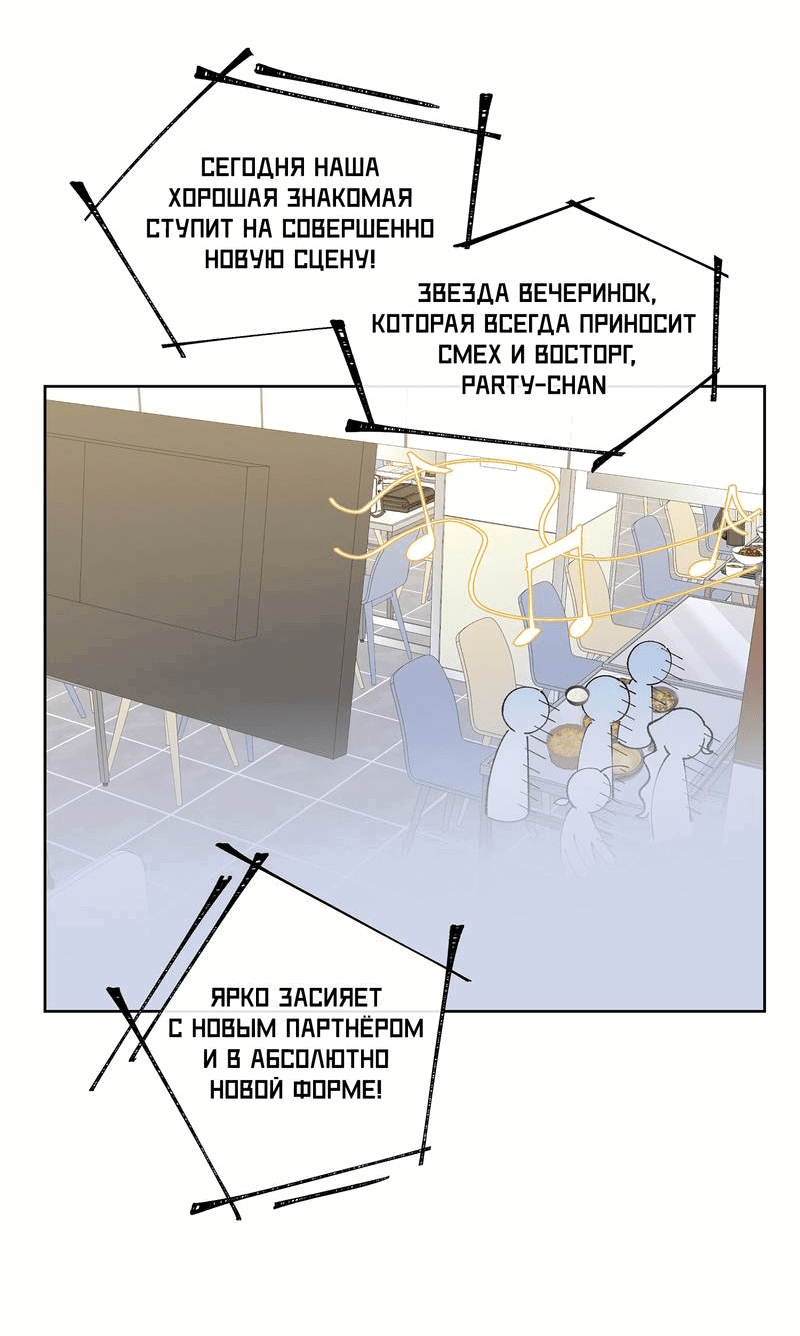 СЕГОДНЯ НАША ХОРОШАЯ ЗНАКОМАЯ СТУПИТ НА СОВЕРШЕННО НОВУЮ СЦЕНУ!

ЗВЕЗДА ВЕЧЕРИНОК, КОТОРАЯ ВСЕГДА ПРИНОСИТ СМЕХ И ВОСТОРГ, PARTY-CHAN

ЯРКО ЗАСИЯЕТ С НОВЫМ ПАРТНЁРОМ И В АБСОЛЮТНО НОВОЙ ФОРМЕ!