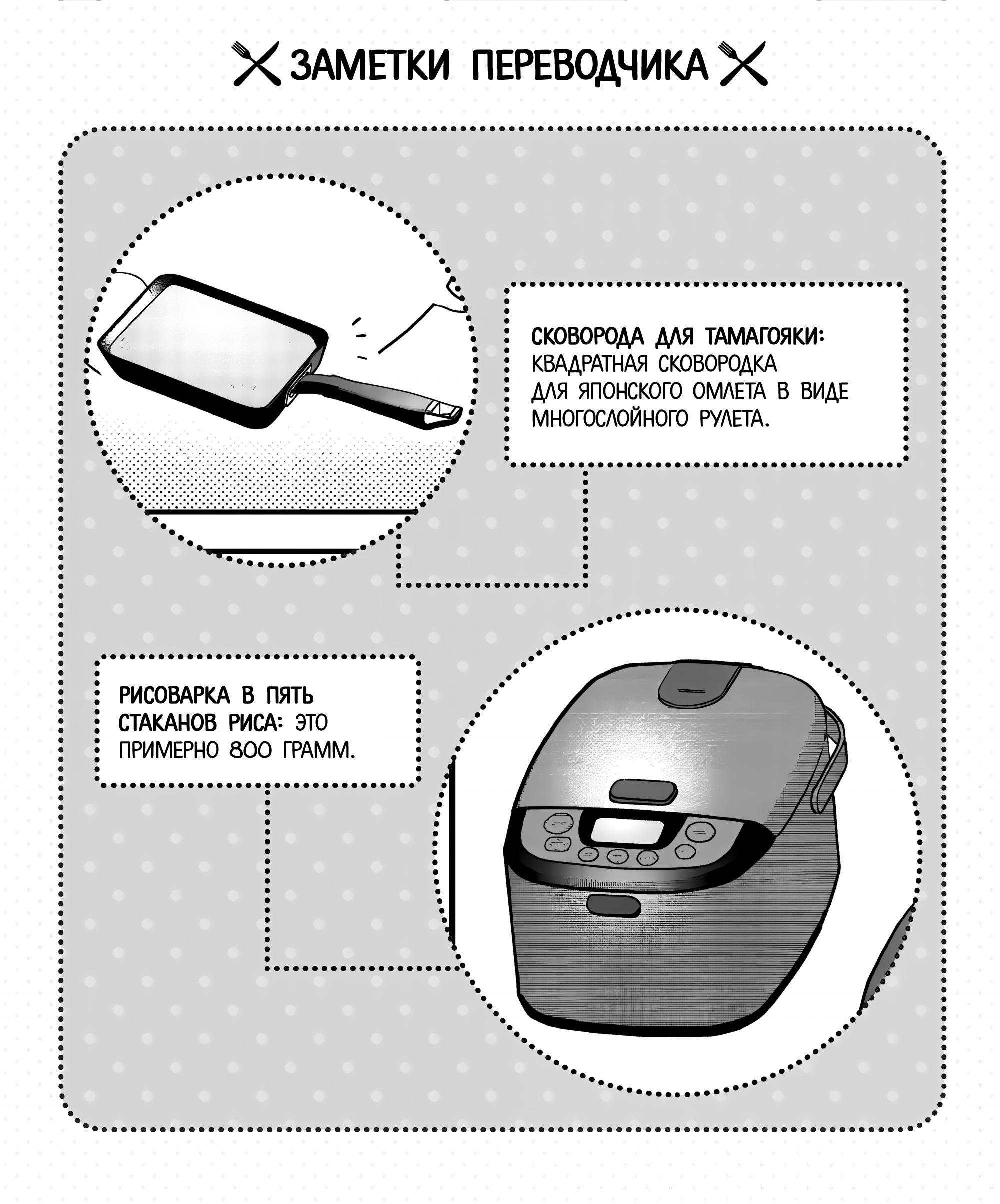 ЗАМЕТКИ ПЕРЕВОДЧИКА

СКОВОРОДА ДЛЯ ТАМАГОЯКИ: КВАДРАТНАЯ СКОВОРОДКА ДЛЯ ЯПОНСКОГО ОМЛЕТА В ВИДЕ МНОГОСЛОЙНОГО РУЛЕТА.

РИСОВАРКА В ПЯТЬ СТАКАНОВ РИСА: ЭТО ПРИМЕРНО 800 ГРАММ.