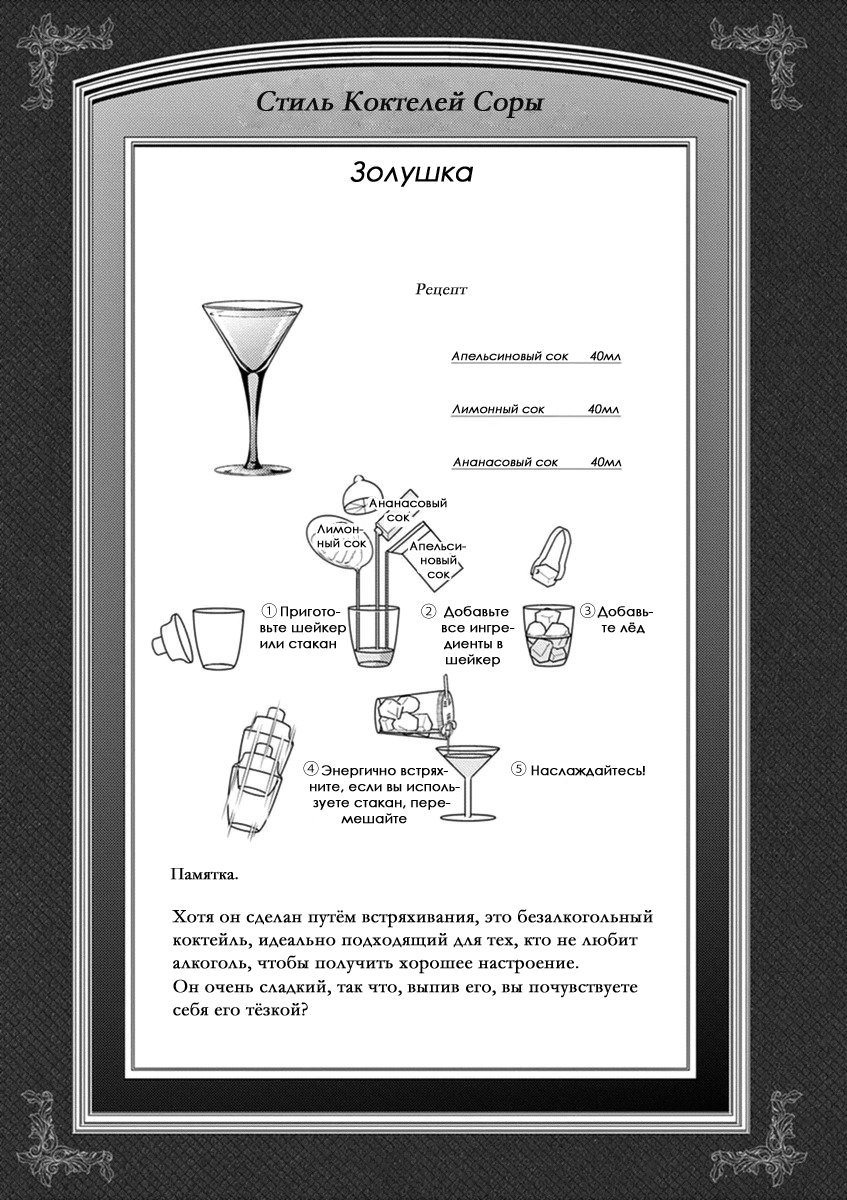 Стиль Коктелей Соры

Золушка

Рецепт

Апельсиновый сок 40мл

Лимонный сок 40мл

Ананасовый сок 40мл

Ананасовый сок

Лимонный сок

Апельсиновый сок

① Приготовьте шейкер или стакан

② Добавьте все ингредиенты в шейкер

③ Добавьте лёд

④ Энергично встряхните, если вы используете стакан, перемешайте

⑤ Наслаждайтесь!

Памятка.

Хотя он сделан путём встряхивания, это безалкогольный коктейль, идеально подходящий для тех, кто не любит алкоголь, чтобы получить хорошее настроение.
Он очень сладкий, так что, выпив его, вы почувствуете себя его тёзкой?