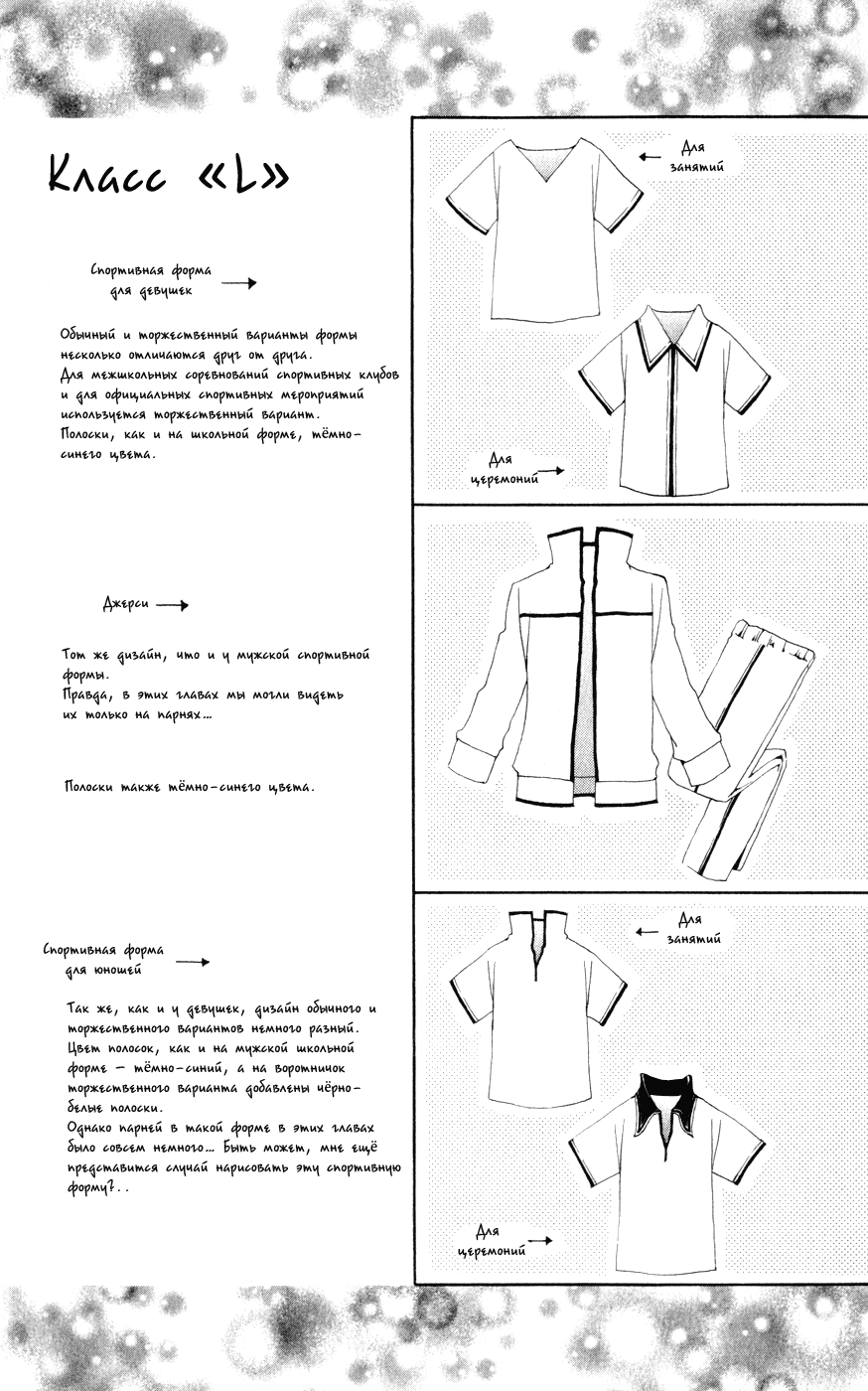 Класс «L»

Спортивная форма для девушек

Обычный и торжественный варианты формы несколько отличаются друг от друга.
Для межшкольных соревнований спортивных клубов и для официальных спортивных мероприятий используется торжественный вариант.
Полоски, как и на школьной форме, тёмно-синего цвета.

Для занятий

Для церемоний

Джерси

Тот же дизайн, что и у мужской спортивной формы.
Правда, в этих главах мы могли видеть их только на парнях...

Полоски также тёмно-синего цвета.

Спортивная форма для юношей

Так же, как и у девушек, дизайн обычного и торжественного вариантов немного разный.
Цвет полосок, как и на мужской школьной форме — тёмно-синий, а на воротничок торжественного варианта добавлены чёрно-белые полоски.
Однако парней в такой форме в этих главах было совсем немного... Быть может, мне ещё представится случай нарисовать эту спортивную форму?..

Для занятий

Для церемоний