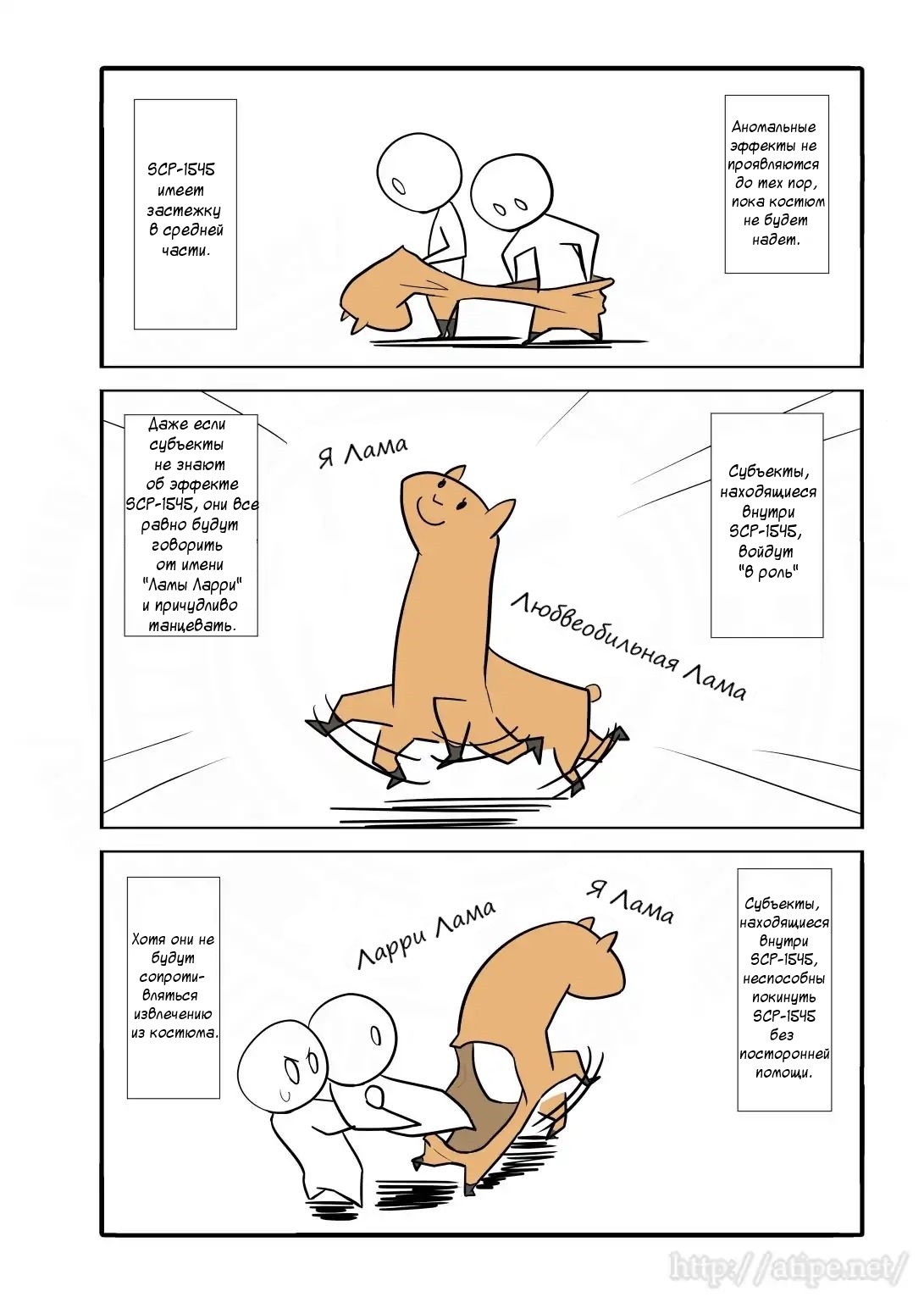 SCP-1545 имеет застежку в средней части.

Аномальные эффекты не проявляются до тех пор, пока костюм не будет надет.

Даже если субъекты не знают об эффекте SCP-1545, они все равно будут говорить от имени "Ламы Ларри" и причудливо танцевать.

Я Лама

Любвеобильная Лама

Субъекты, находящиеся внутри SCP-1545, войдут "в роль"

Хотя они не будут сопротивляться извлечению из костюма.

Ларри Лама

Я Лама

Субъекты, находящиеся внутри SCP-1545, неспособны покинуть SCP-1545 без посторонней помощи.

http://atipe.net/