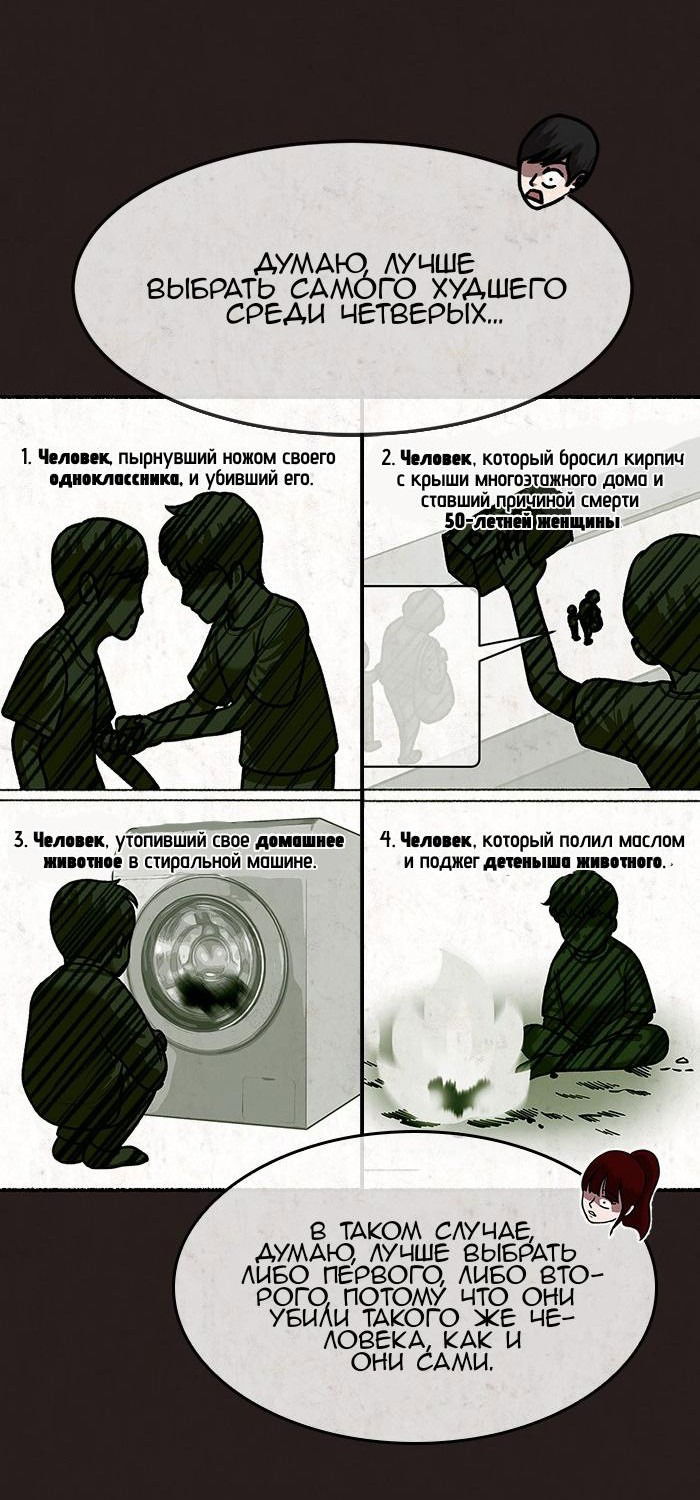 ДУМАЮ, ЛУЧШЕ ВЫБРАТЬ САМОГО ХУДШЕГО СРЕДИ ЧЕТВЕРЫХ...

1. Человек, пырнувший ножом своего одноклассника, и убивший его.

2. Человек, который бросил кирпич с крыши многоэтажного дома и ставший причиной смерти 50-летней женщины

3. Человек, утопивший свое домашнее животное в стиральной машине.

4. Человек, который полил маслом и поджег детеныша животного.

В ТАКОМ СЛУЧАЕ, ДУМАЮ, ЛУЧШЕ ВЫБРАТЬ ЛИБО ПЕРВОГО, ЛИБО ВТОРОГО, ПОТОМУ ЧТО ОНИ УБИЛИ ТАКОГО ЖЕ ЧЕЛОВЕКА, КАК И ОНИ САМИ.