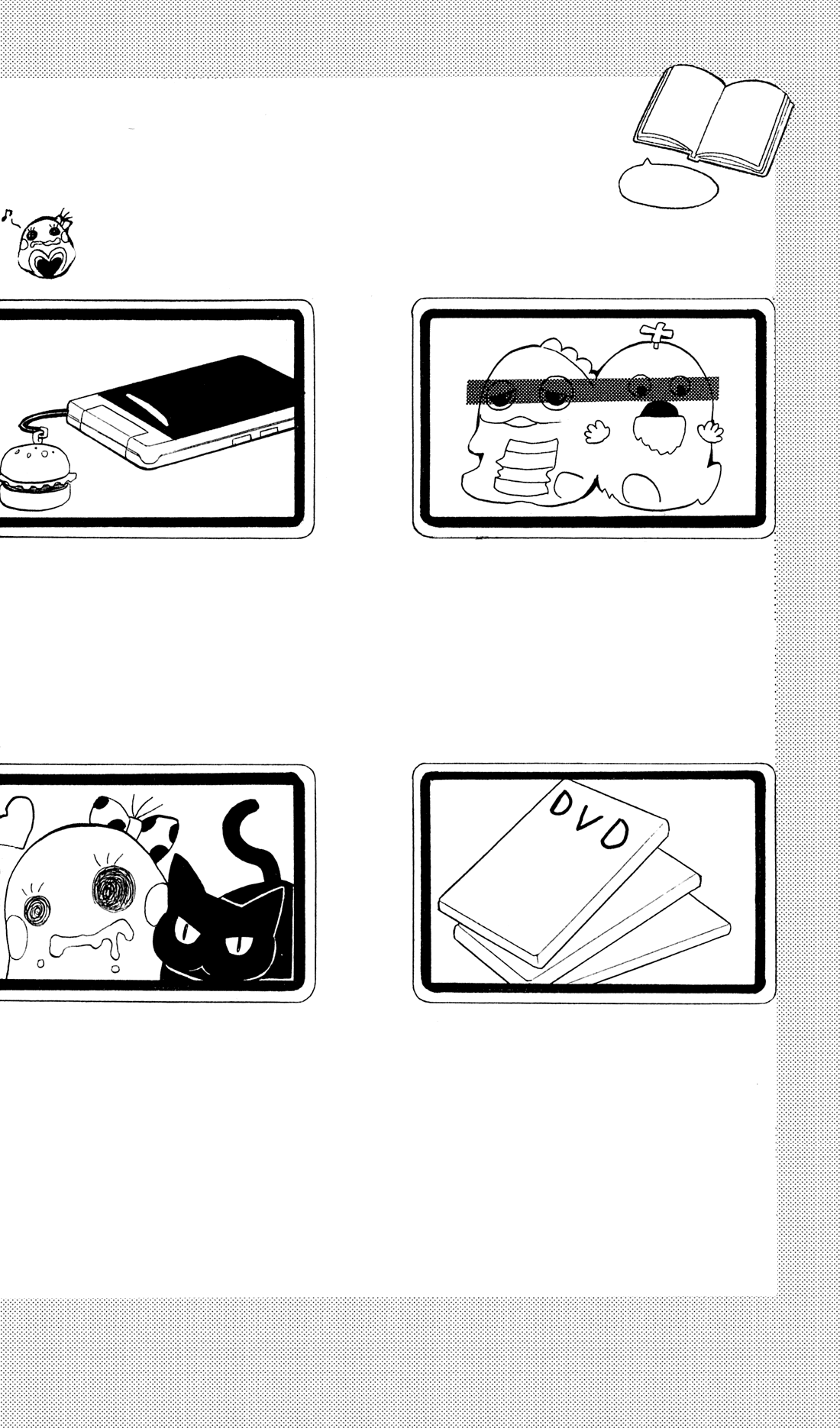 DVD