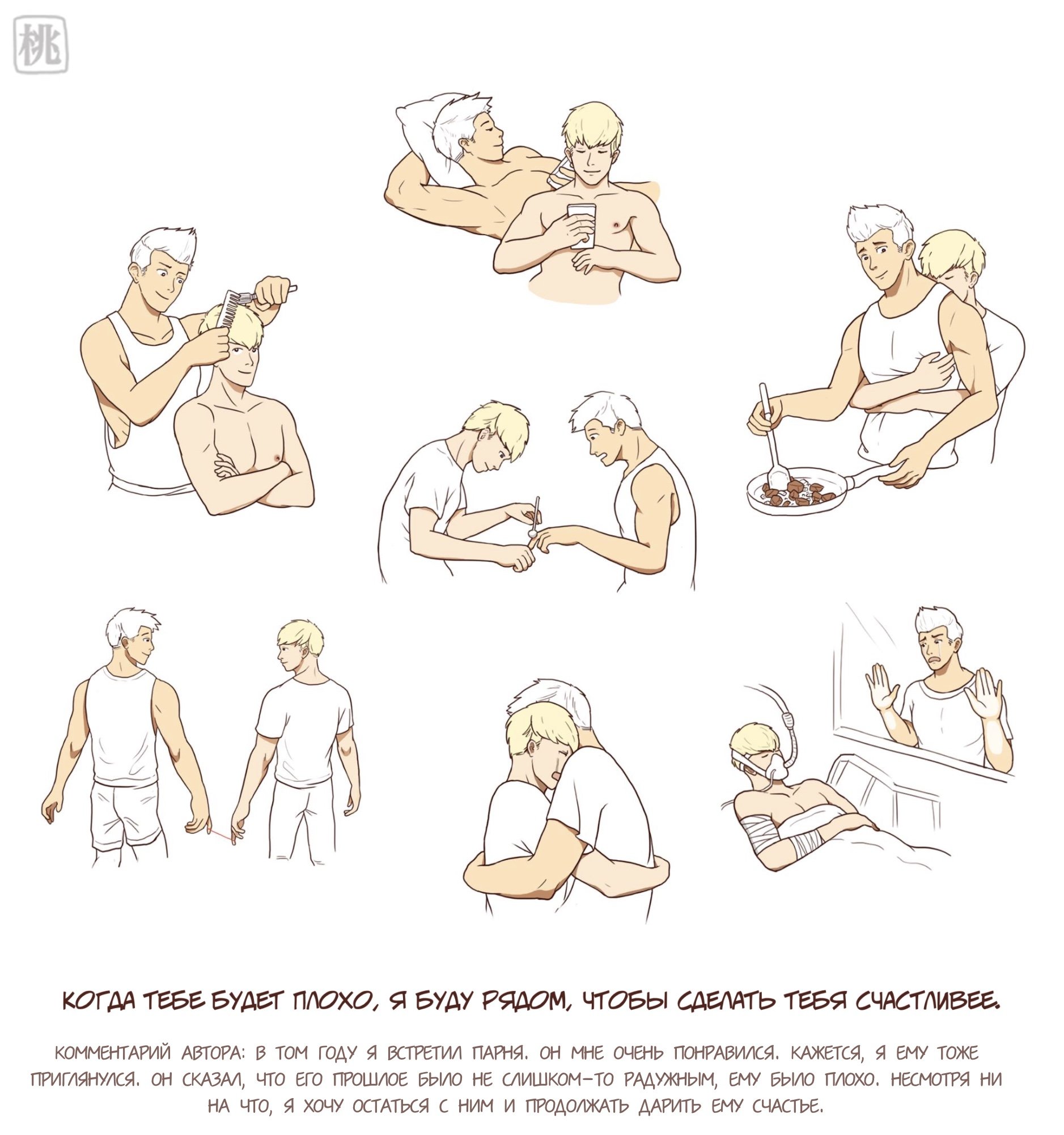 桃

КОГДА ТЕБЕ БУДЕТ ПЛОХО, Я БУДУ РЯДОМ, ЧТОБЫ СДЕЛАТЬ ТЕБЯ СЧАСТЛИВЕЕ.

КОММЕНТАРИЙ АВТОРА: В ТОМ ГОДУ Я ВСТРЕТИЛ ПАРНЯ. ОН МНЕ ОЧЕНЬ ПОНРАВИЛСЯ. КАЖЕТСЯ, Я ЕМУ ТОЖЕ ПРИГЛЯНУЛСЯ. ОН СКАЗАЛ, ЧТО ЕГО ПРОШЛОЕ БЫЛО НЕ СЛИШКОМ-ТО РАДУЖНЫМ, ЕМУ БЫЛО ПЛОХО. НЕСМОТРЯ НИ НА ЧТО, Я ХОЧУ ОСТАТЬСЯ С НИМ И ПРОДОЛЖАТЬ ДАРИТЬ ЕМУ СЧАСТЬЕ.