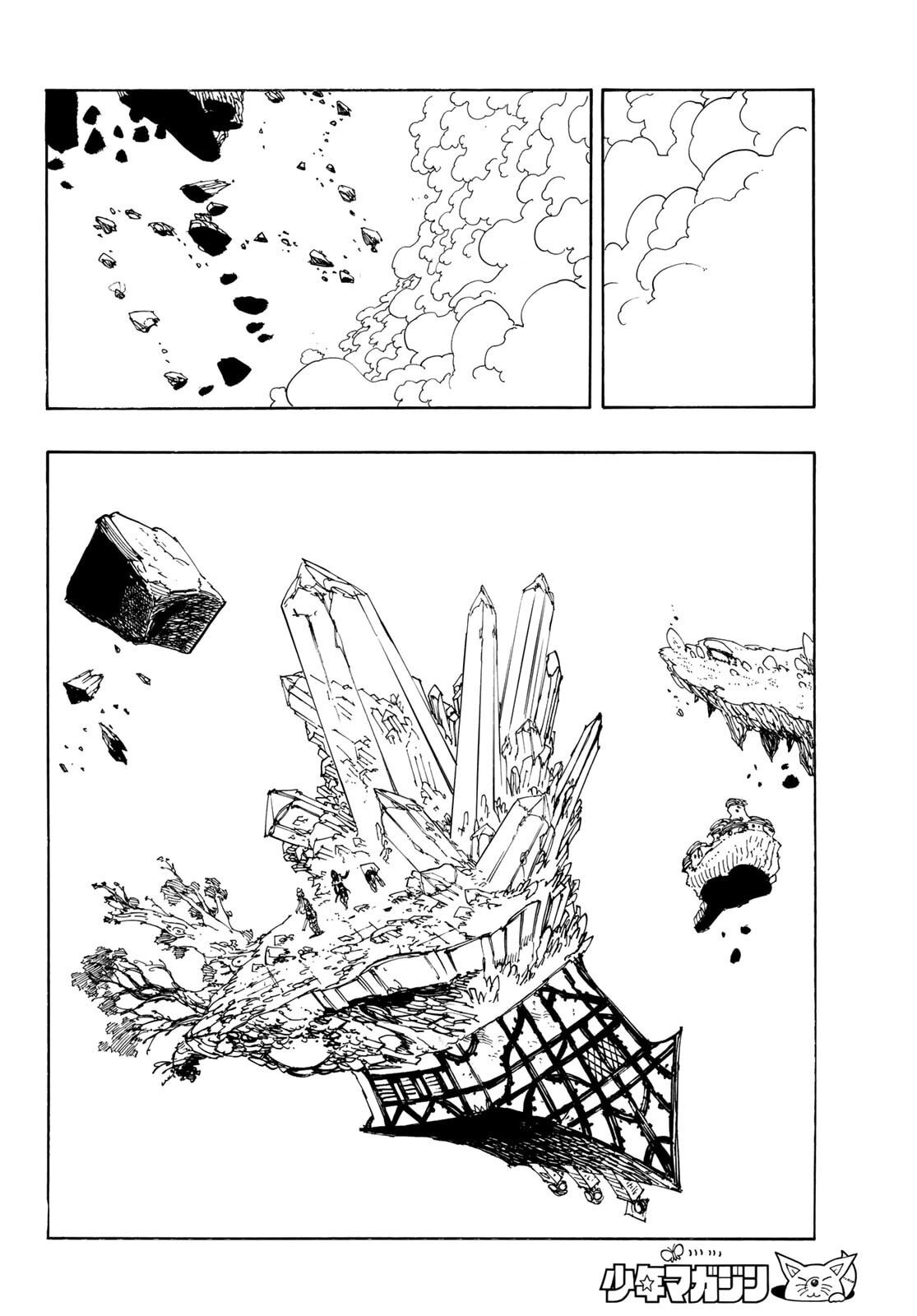 少年マガジン