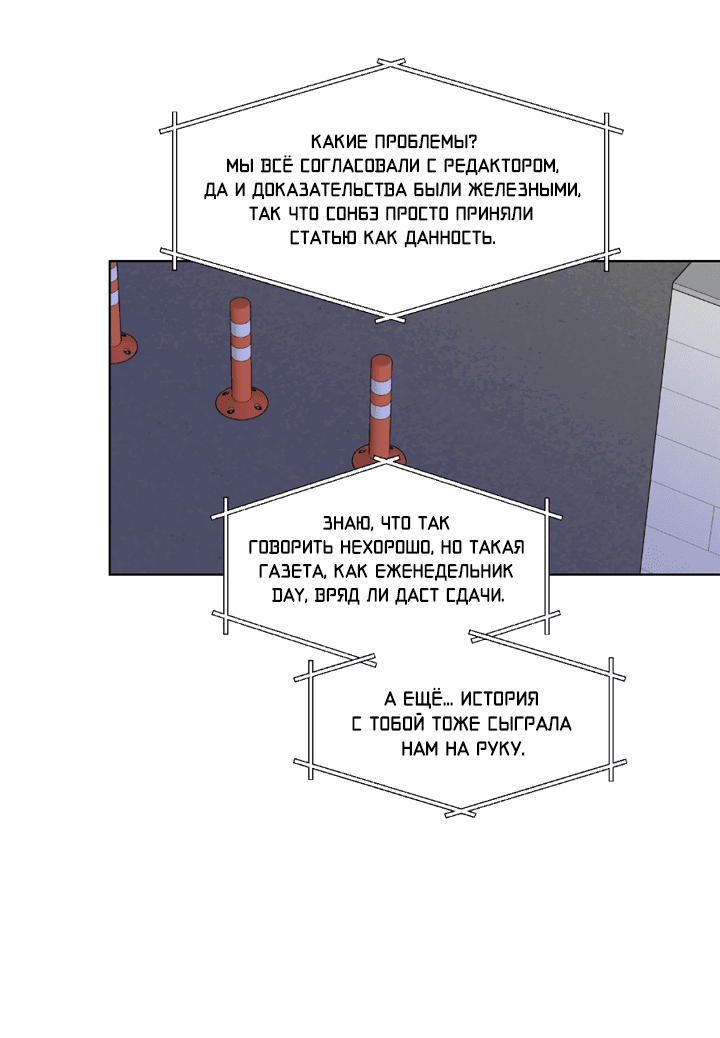 КАКИЕ ПРОБЛЕМЫ? МЫ ВСЁ СОГЛАСОВАЛИ С РЕДАКТОРОМ, ДА И ДОКАЗАТЕЛЬСТВА БЫЛИ ЖЕЛЕЗНЫМИ, ТАК ЧТО СОНБЭ ПРОСТО ПРИНЯЛИ СТАТЬЮ КАК ДАННОСТЬ.

ЗНАЮ, ЧТО ТАК ГОВОРИТЬ НЕХОРОШО, НО ТАКАЯ ГАЗЕТА, КАК ЕЖЕНЕДЕЛЬНИК DAY, ВРЯД ЛИ ДАСТ СДАЧИ.

А ЕЩЁ... ИСТОРИЯ С ТОБОЙ ТОЖЕ СЫГРАЛА НАМ НА РУКУ.